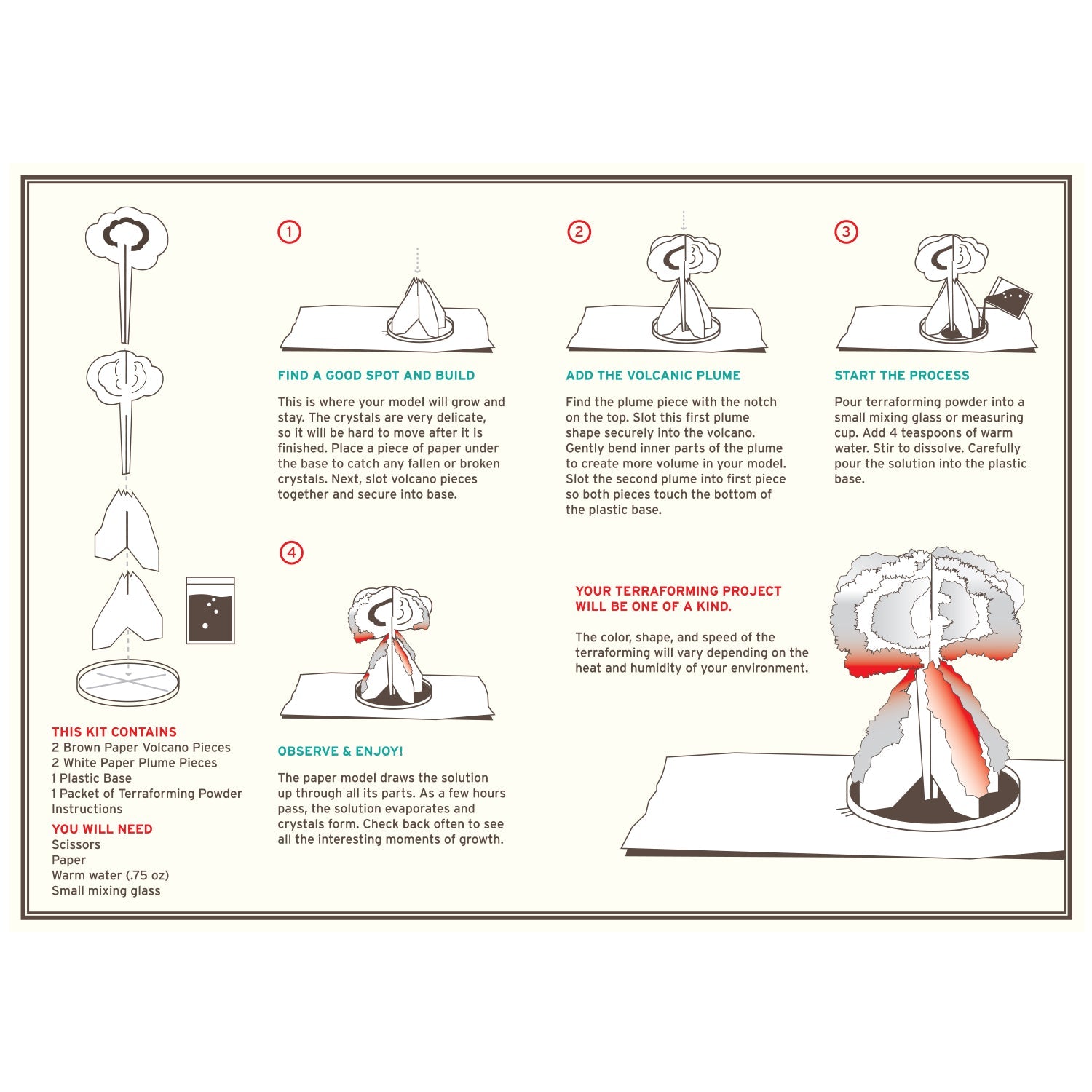 THIS KIT CONTAINS
2 Brown Paper Volcano Pieces
2 White Paper Plume Pieces
1 Plastic Base
1 Packet of Terraforming Powder
Instructions

YOU WILL NEED
Scissors
Paper
Warm water (.75 oz)
Small mixing glass

1

FIND A GOOD SPOT AND BUILD

This is where your model will grow and stay. The crystals are very delicate, so it will be hard to move after it is finished. Place a piece of paper under the base to catch any fallen or broken crystals. Next, slot volcano pieces together and secure into base.

2

ADD THE VOLCANIC PLUME

Find the plume piece with the notch on the top. Slot this first plume shape securely into the volcano. Gently bend inner parts of the plume to create more volume in your model. Slot the second plume into first piece so both pieces touch the bottom of the plastic base.

3

START THE PROCESS

Pour terraforming powder into a small mixing glass or measuring cup. Add 4 teaspoons of warm water. Stir to dissolve. Carefully pour the solution into the plastic base.

4

OBSERVE & ENJOY!

The paper model draws the solution up through all its parts. As a few hours pass, the solution evaporates and crystals form. Check back often to see all the interesting moments of growth.

YOUR TERRAFORMING PROJECT WILL BE ONE OF A KIND.

The color, shape, and speed of the terraforming will vary depending on the heat and humidity of your environment.