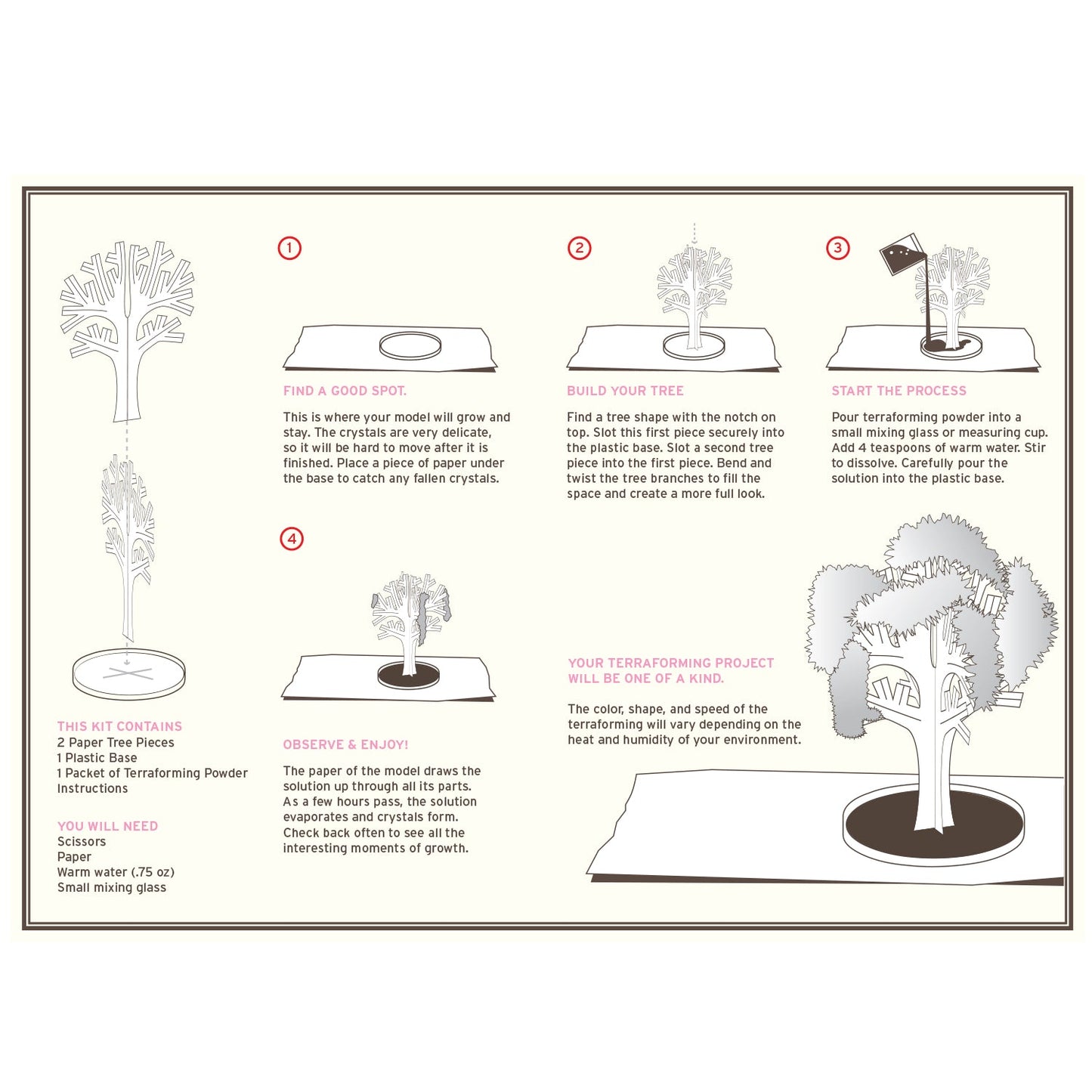 THIS KIT CONTAINS
2 Paper Tree Pieces
1 Plastic Base
1 Packet of Terraforming Powder
Instructions

YOU WILL NEED
Scissors
Paper
Warm water (.75 oz)
Small mixing glass

1

FIND A GOOD SPOT.

This is where your model will grow and stay. The crystals are very delicate, so it will be hard to move after it is finished. Place a piece of paper under the base to catch any fallen crystals.

2

BUILD YOUR TREE

Find a tree shape with the notch on top. Slot this first piece securely into the plastic base. Slot a second tree piece into the first piece. Bend and twist the tree branches to fill the space and create a more full look.

3

START THE PROCESS

Pour terraforming powder into a small mixing glass or measuring cup. Add 4 teaspoons of warm water. Stir to dissolve. Carefully pour the solution into the plastic base.

4

OBSERVE & ENJOY!

The paper of the model draws the solution up through all its parts. As a few hours pass, the solution evaporates and crystals form. Check back often to see all the interesting moments of growth.

YOUR TERRAFORMING PROJECT WILL BE ONE OF A KIND.

The color, shape, and speed of the terraforming will vary depending on the heat and humidity of your environment.