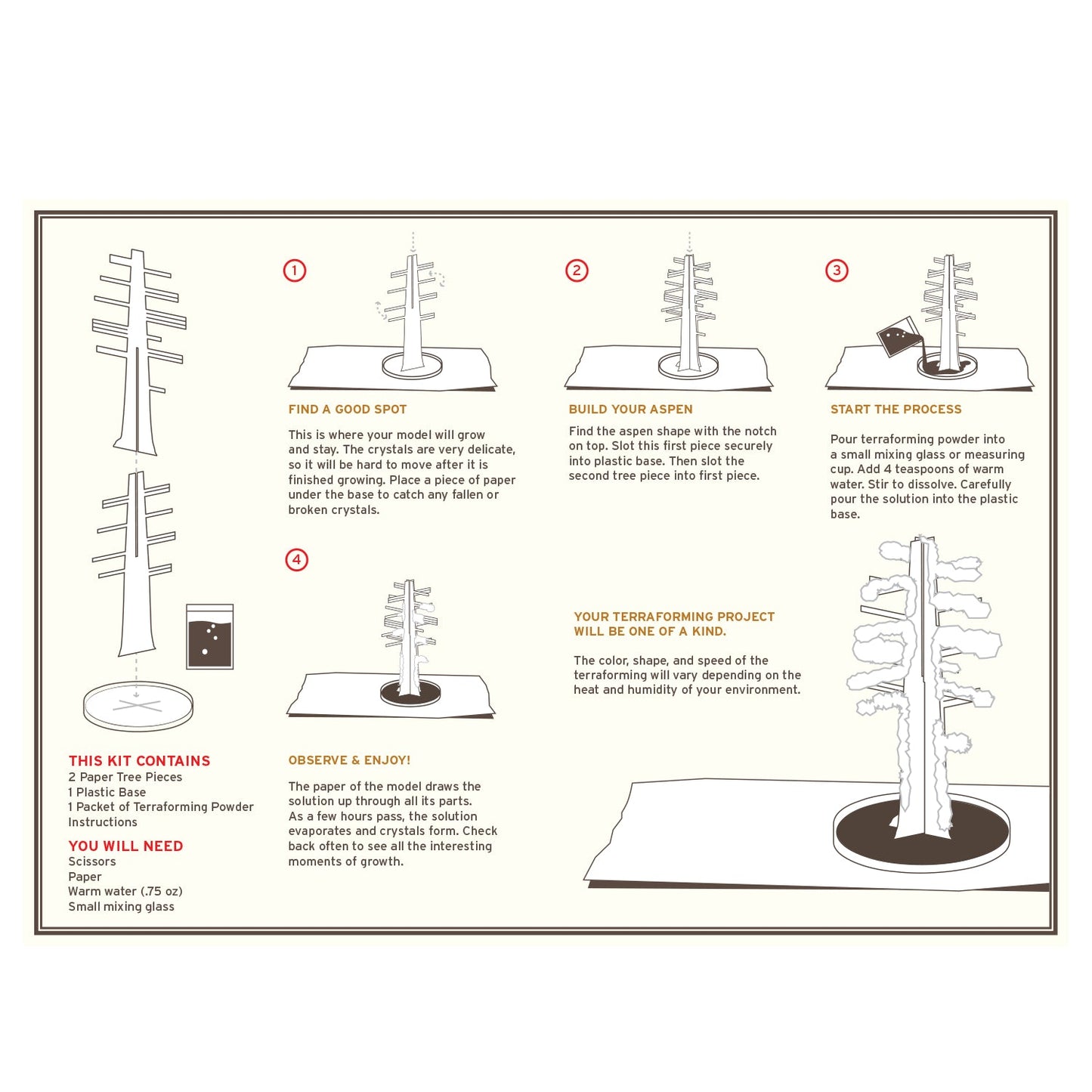 THIS KIT CONTAINS
2 Paper Tree Pieces
1 Plastic Base
1 Packet of Terraforming Powder
Instructions

YOU WILL NEED
Scissors
Paper
Warm water (.75 oz)
Small mixing glass

1

FIND A GOOD SPOT

This is where your model will grow and stay. The crystals are very delicate, so it will be hard to move after it is finished growing. Place a piece of paper under the base to catch any fallen or broken crystals.

2

BUILD YOUR ASPEN

Find the aspen shape with the notch on top. Slot this first piece securely into plastic base. Then slot the second tree piece into first piece.

3

START THE PROCESS

Pour terraforming powder into a small mixing glass or measuring cup. Add 4 teaspoons of warm water. Stir to dissolve. Carefully pour the solution into the plastic base.

4

OBSERVE & ENJOY!

The paper of the model draws the solution up through all its parts. As a few hours pass, the solution evaporates and crystals form. Check back often to see all the interesting moments of growth.

YOUR TERRAFORMING PROJECT WILL BE ONE OF A KIND.

The color, shape, and speed of the terraforming will vary depending on the heat and humidity of your environment.